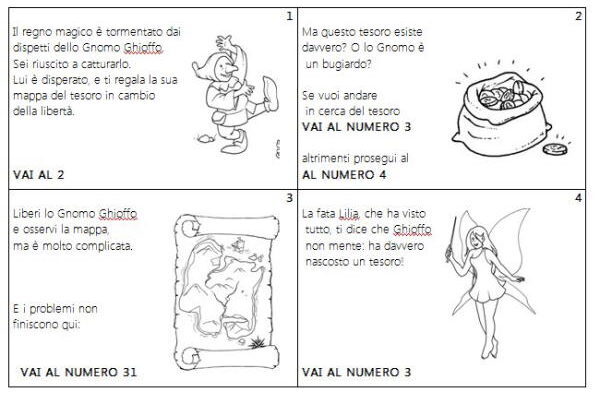 1

Il regno magico è tormentato dai dispetti dello Gnomo Ghioffo. Sei riuscito a catturarlo. Lui è disperato, e ti regala la sua mappa del tesoro in cambio della libertà.

VAI AL 2

2

Ma questo tesoro esiste davvero? O lo Gnomo è un bugiardo?

Se vuoi andare in cerca del tesoro
VAI AL NUMERO 3

altrimenti prosegui al
AL NUMERO 4

3

Liberi lo Gnomo Ghioffo e osservi la mappa, ma è molto complicata.

E i problemi non finiscono qui:

VAI AL NUMERO 31

4

La fata Lilia, che ha visto tutto, ti dice che Ghioffo non mente: ha davvero nascosto un tesoro!

VAI AL NUMERO 3