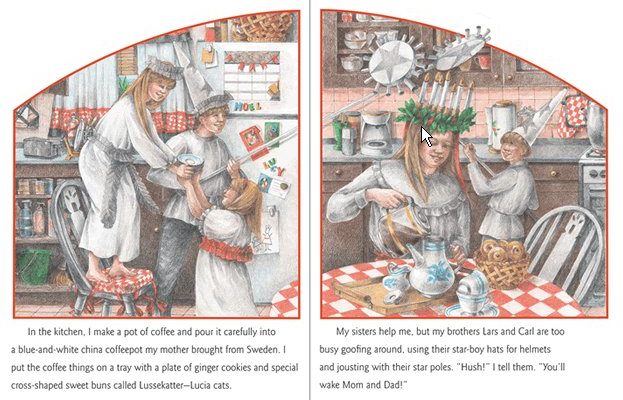 NOEL

LUCY

In the kitchen, I make a pot of coffee and pour it carefully into a blue-and-white china coffeepot my mother brought from Sweden. I put the coffee things on a tray with a plate of ginger cookies and special cross-shaped sweet buns called Lussekatter—Lucia cats.

My sisters help me, but my brothers Lars and Carl are too busy goofing around, using their star-boy hats for helmets and jousting with their star poles. "Hush!" I tell them. "You'll wake Mom and Dad!"